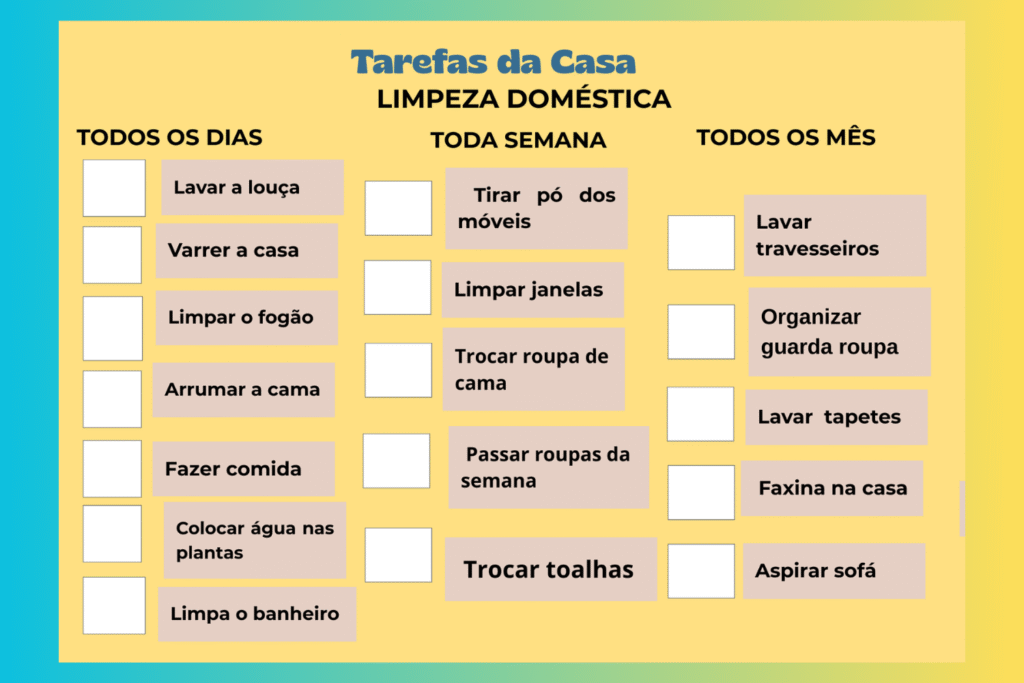 Tarefas da Casa
LIMPEZA DOMÉSTICA

TODOS OS DIAS

☐ Lavar a louça
☐ Varrer a casa
☐ Limpar o fogão
☐ Arrumar a cama
☐ Fazer comida
☐ Colocar água nas plantas
☐ Limpa o banheiro

TODA SEMANA

☐ Tirar pó dos móveis
☐ Limpar janelas
☐ Trocar roupa de cama
☐ Passar roupas da semana
☐ Trocar toalhas

TODOS OS MÊS

☐ Lavar travesseiros
☐ Organizar guarda roupa
☐ Lavar tapetes
☐ Faxina na casa
☐ Aspirar sofá